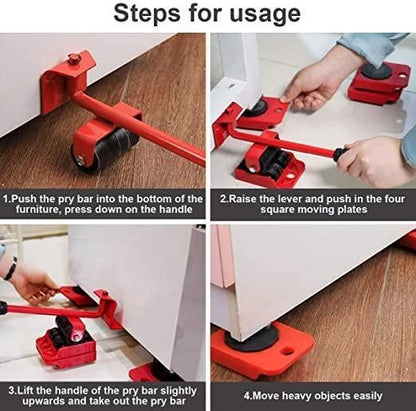 Steps for usage

1.Push the pry bar into the bottom of the furniture, press down on the handle

2.Raise the lever and push in the four square moving plates

3.Lift the handle of the pry bar slightly upwards and take out the pry bar

4.Move heavy objects easily